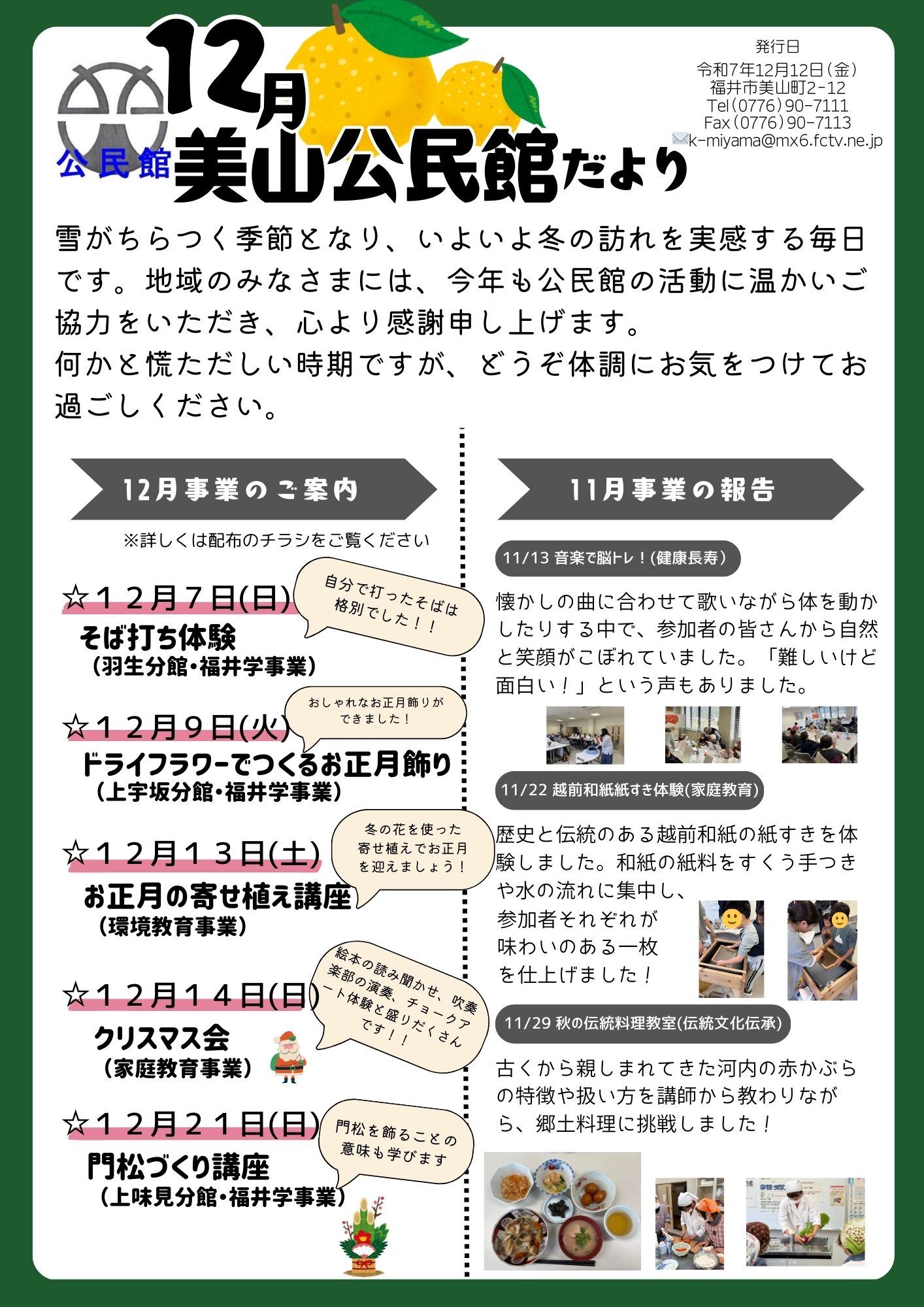 公民館

12月
美山公民館だより

発行日
令和7年12月12日（金）
福井市美山町2-12
Tel（0776）90-7111
Fax（0776）90-7113
k-miyama@mx6.fctv.ne.jp

雪がちらつく季節となり、いよいよ冬の訪れを実感する毎日です。地域のみなさまには、今年も公民館の活動に温かいご協力をいただき、心より感謝申し上げます。
何かと慌ただしい時期ですが、どうぞ体調にお気をつけてお過ごしください。

12月事業のご案内

※詳しくは配布のチラシをご覧ください

☆１２月７日(日)
そば打ち体験
（羽生分館・福井学事業）

自分で打ったそばは格別でした！！

☆１２月９日(火)
ドライフラワーでつくるお正月飾り
（上宇坂分館・福井学事業）

おしゃれなお正月飾りができました！

☆１２月１３日(土)
お正月の寄せ植え講座
（環境教育事業）

冬の花を使った寄せ植えでお正月を迎えましょう！

☆１２月１４日(日)
クリスマス会
（家庭教育事業）

絵本の読み聞かせ、吹奏楽部の演奏、チョークアート体験と盛りだくさんです！！

☆１２月２１日(日)
門松づくり講座
（上味見分館・福井学事業）

門松を飾ることの意味も学びます

11月事業の報告

11/13 音楽で脳トレ！(健康長寿)

懐かしの曲に合わせて歌いながら体を動かしたりする中で、参加者の皆さんから自然と笑顔がこぼれていました。「難しいけど面白い！」という声もありました。

11/22 越前和紙紙すき体験(家庭教育)

歴史と伝統のある越前和紙の紙すきを体験しました。和紙の紙料をすくう手つきや水の流れに集中し、参加者それぞれが味わいのある一枚を仕上げました！

11/29 秋の伝統料理教室(伝統文化伝承)

古くから親しまれてきた河内の赤かぶらの特徴や扱い方を講師から教わりながら、郷土料理に挑戦しました！